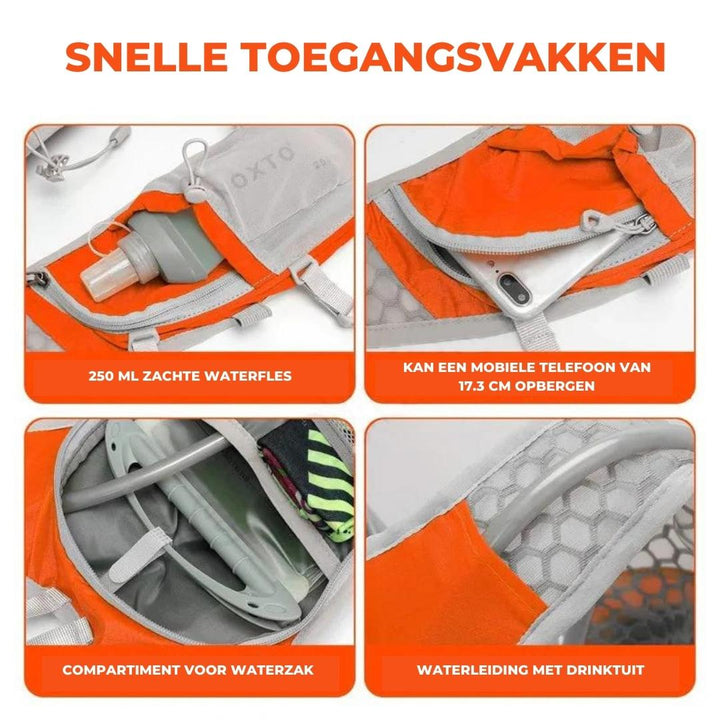 SNELLE TOEGANGSVAKKEN

OXTO

250 ML ZACHTE WATERFLES

KAN EEN MOBIELE TELEFOON VAN 17.3 CM OPBERGEN

COMPARTIMENT VOOR WATERZAK

WATERLEIDING MET DRINKTUIT