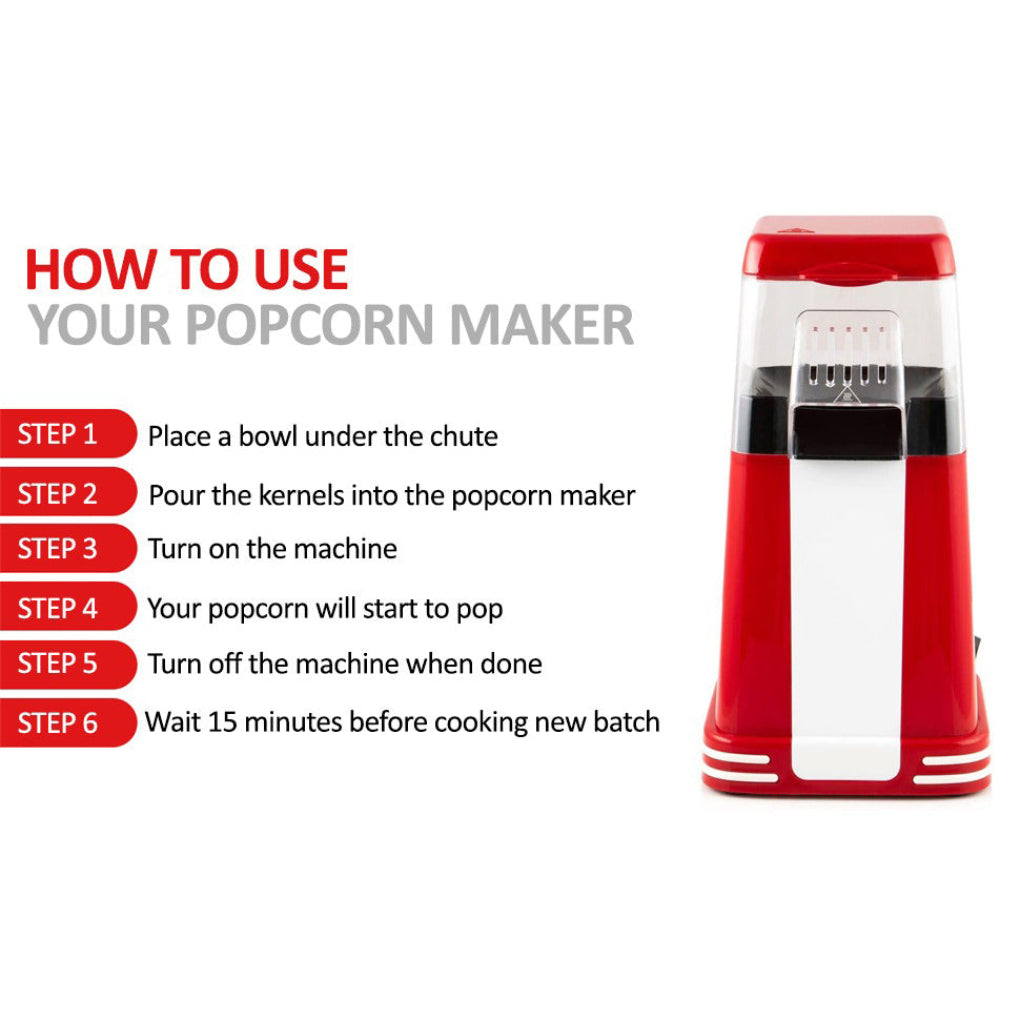 HOW TO USE
YOUR POPCORN MAKER

STEP 1 Place a bowl under the chute

STEP 2 Pour the kernels into the popcorn maker

STEP 3 Turn on the machine

STEP 4 Your popcorn will start to pop

STEP 5 Turn off the machine when done

STEP 6 Wait 15 minutes before cooking new batch