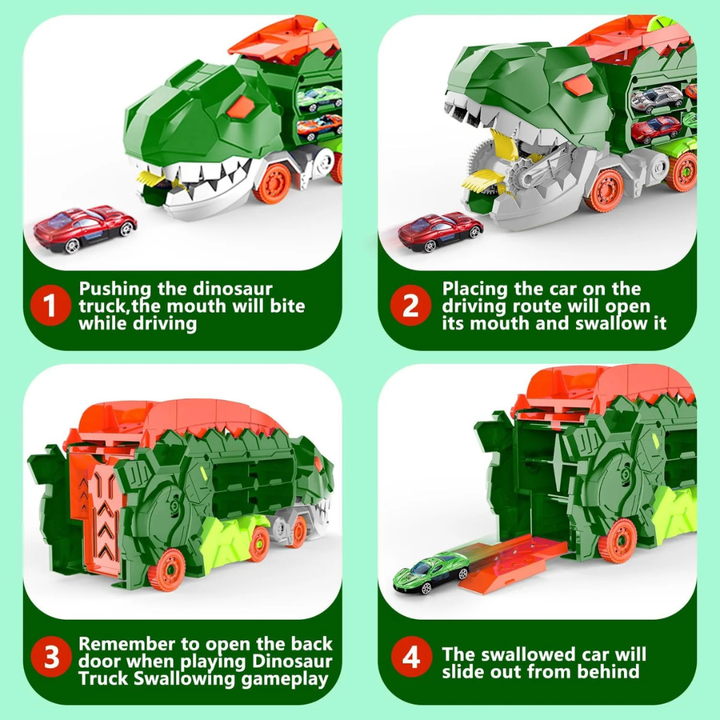 1 Pushing the dinosaur truck,the mouth will bite while driving

2 Placing the car on the driving route will open its mouth and swallow it

3 Remember to open the back door when playing Dinosaur Truck Swallowing gameplay

4 The swallowed car will slide out from behind