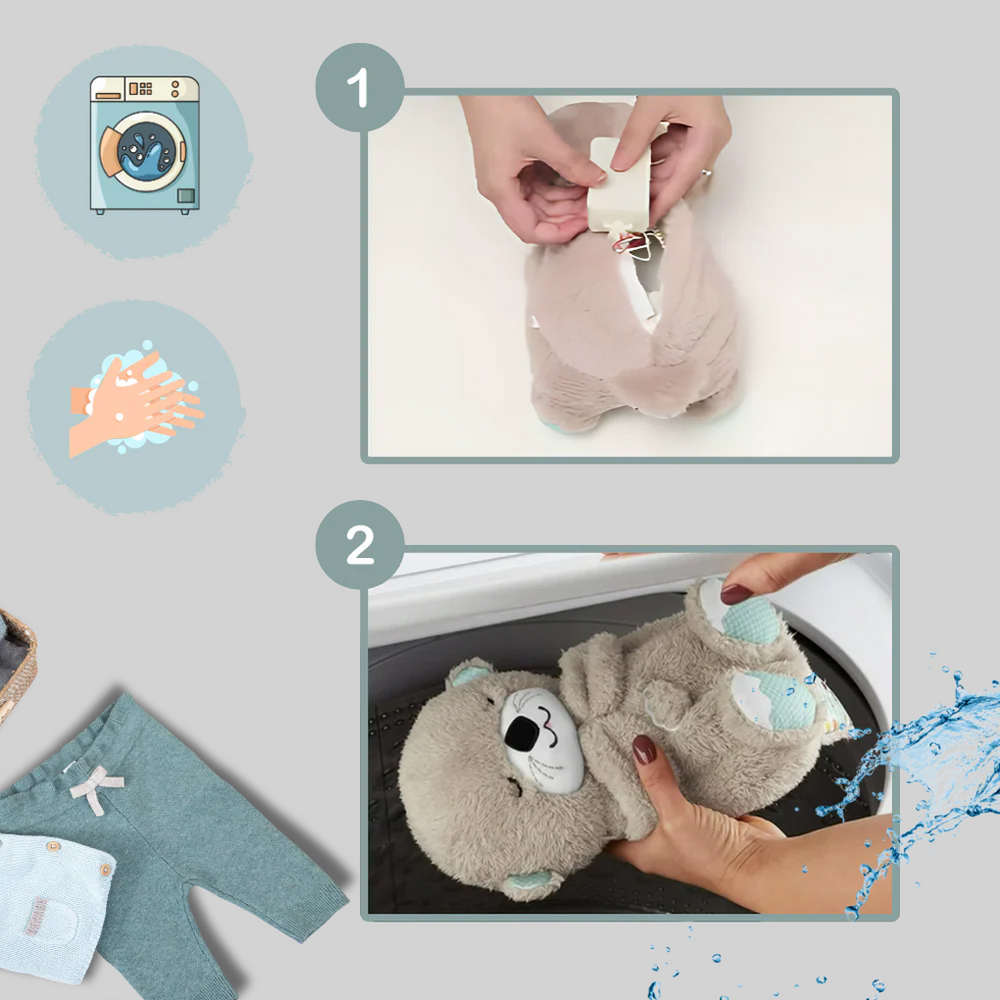 1

2